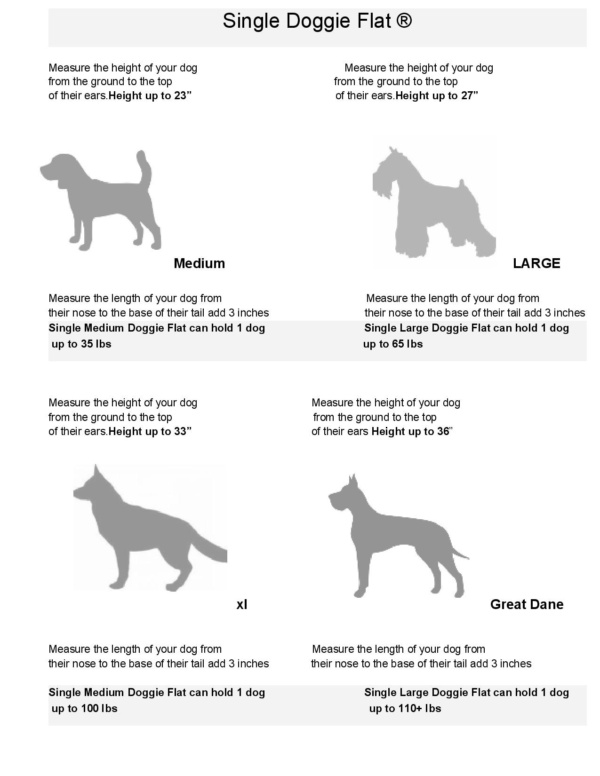 Single Doggie Flat ®

Measure the height of your dog from the ground to the top of their ears.Height up to 23"

Medium

Measure the length of your dog from their nose to the base of their tail add 3 inches

Single Medium Doggie Flat can hold 1 dog up to 35 lbs

Measure the height of your dog from the ground to the top of their ears.Height up to 27"

LARGE

Measure the length of your dog from their nose to the base of their tail add 3 inches

Single Large Doggie Flat can hold 1 dog up to 65 lbs

Measure the height of your dog from the ground to the top of their ears.Height up to 33"

xl

Measure the length of your dog from their nose to the base of their tail add 3 inches

Single Medium Doggie Flat can hold 1 dog up to 100 lbs

Measure the height of your dog from the ground to the top of their ears Height up to 36"

Great Dane

Measure the length of your dog from their nose to the base of their tail add 3 inches

Single Large Doggie Flat can hold 1 dog up to 110+ lbs